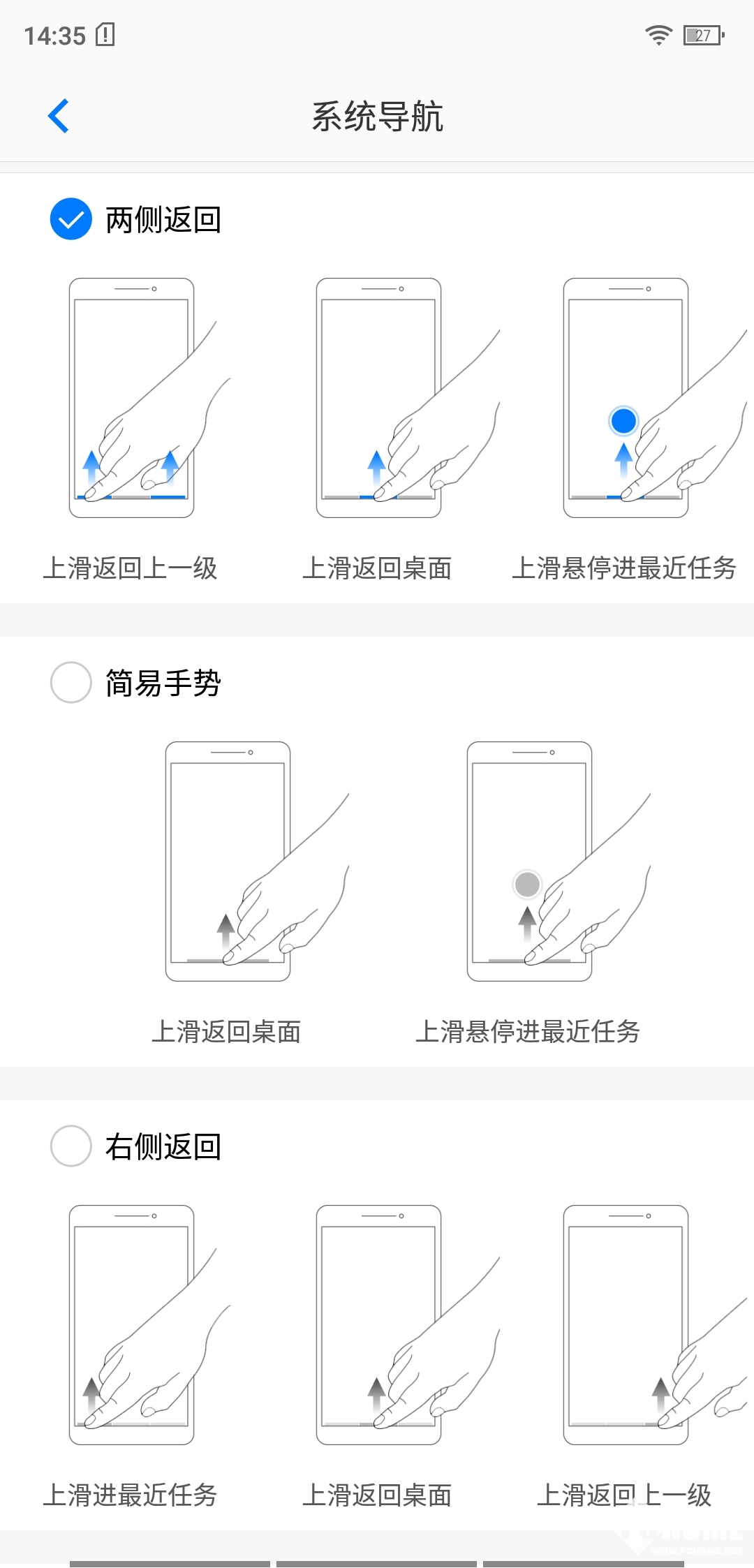 14:35

27

系统导航

两侧返回

上滑返回上一级

上滑返回桌面

上滑悬停进最近任务

简易手势

上滑返回桌面

上滑悬停进最近任务

右侧返回

上滑进最近任务

上滑返回桌面

上滑返回上一级