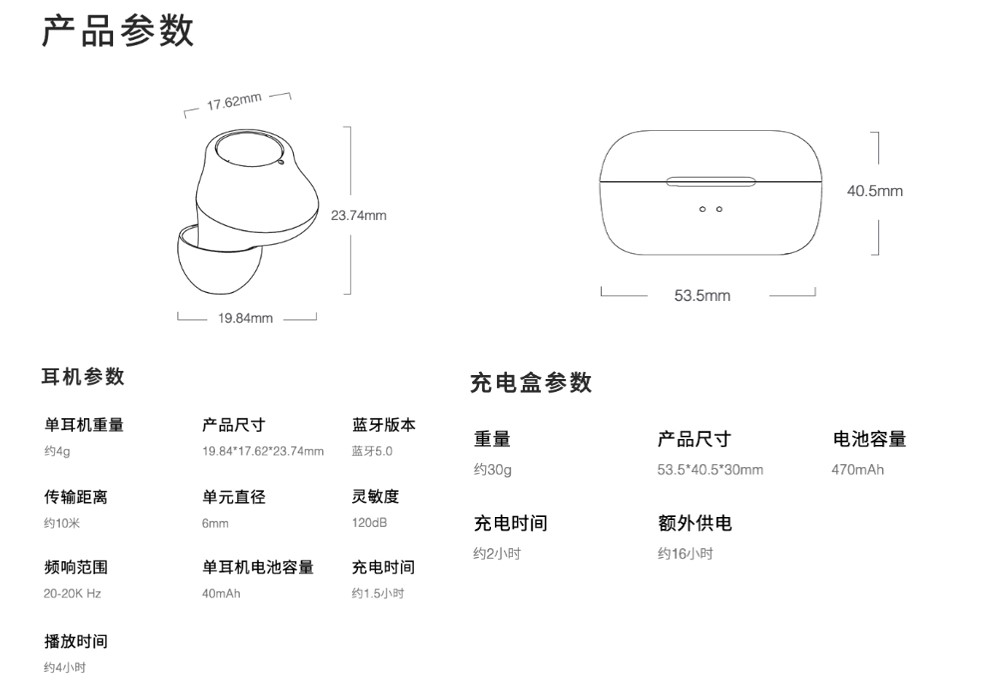 产品参数

17.62mm
23.74mm
19.84mm

40.5mm
53.5mm

耳机参数

单耳机重量
约4g

产品尺寸
19.84*17.62*23.74mm

蓝牙版本
蓝牙5.0

传输距离
约10米

单元直径
6mm

灵敏度
120dB

频响范围
20-20K Hz

单耳机电池容量
40mAh

充电时间
约1.5小时

播放时间
约4小时

充电盒参数

重量
约30g

产品尺寸
53.5*40.5*30mm

电池容量
470mAh

充电时间
约2小时

额外供电
约16小时