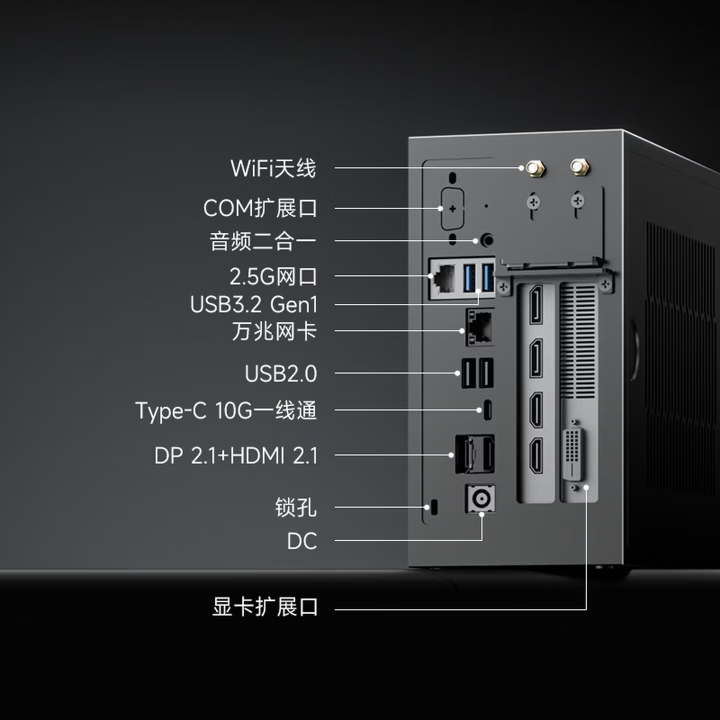 WiFi天线
COM扩展口
音频二合一
2.5G网口
USB3.2 Gen1
万兆网卡
USB2.0
Type-C 10G一线通
DP 2.1+HDMI 2.1
锁孔
DC
显卡扩展口