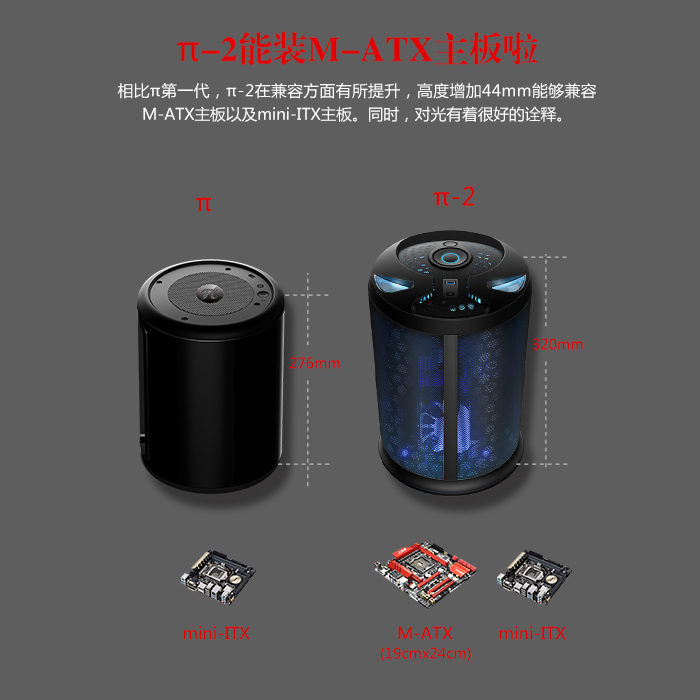 π-2能装M-ATX主板啦

相比π第一代，π-2在兼容方面有所提升，高度增加44mm能够兼容M-ATX主板以及mini-ITX主板。同时，对光有着很好的诠释。

π

π-2

276mm

320mm

mini-ITX

M-ATX
(19cmx24cm)

mini-ITX