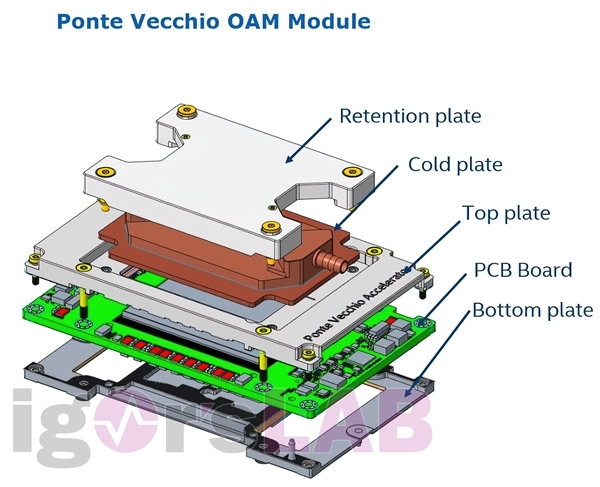 Ponte Vecchio OAM Module

Retention plate

Cold plate

Top plate

PCB Board

Bottom plate

Ponte Vecchio Accelerator

igorsLAB