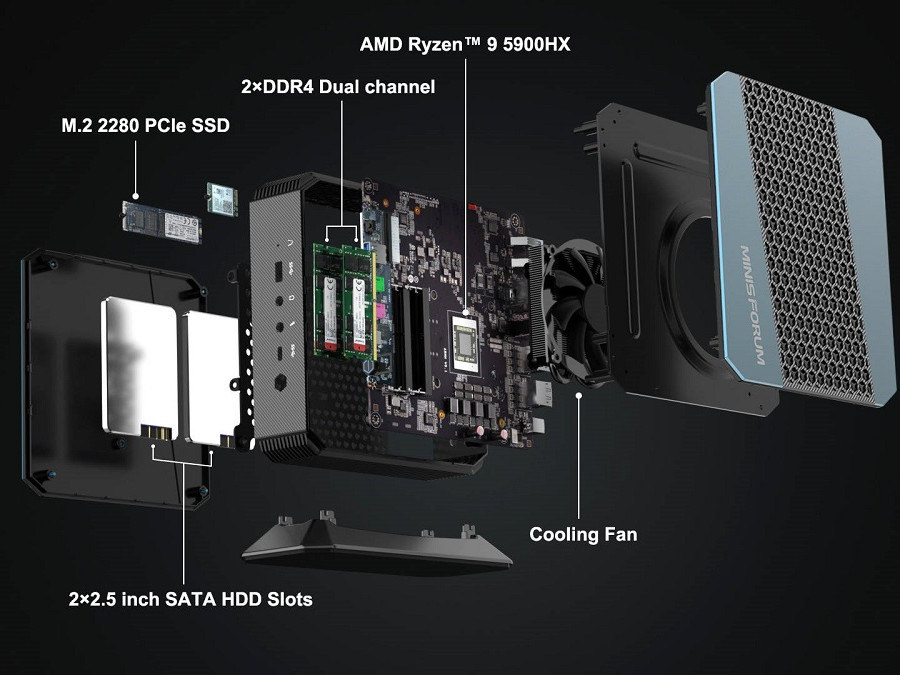 AMD Ryzen™ 9 5900HX

2×DDR4 Dual channel

M.2 2280 PCIe SSD

MINISFORUM

Cooling Fan

2×2.5 inch SATA HDD Slots