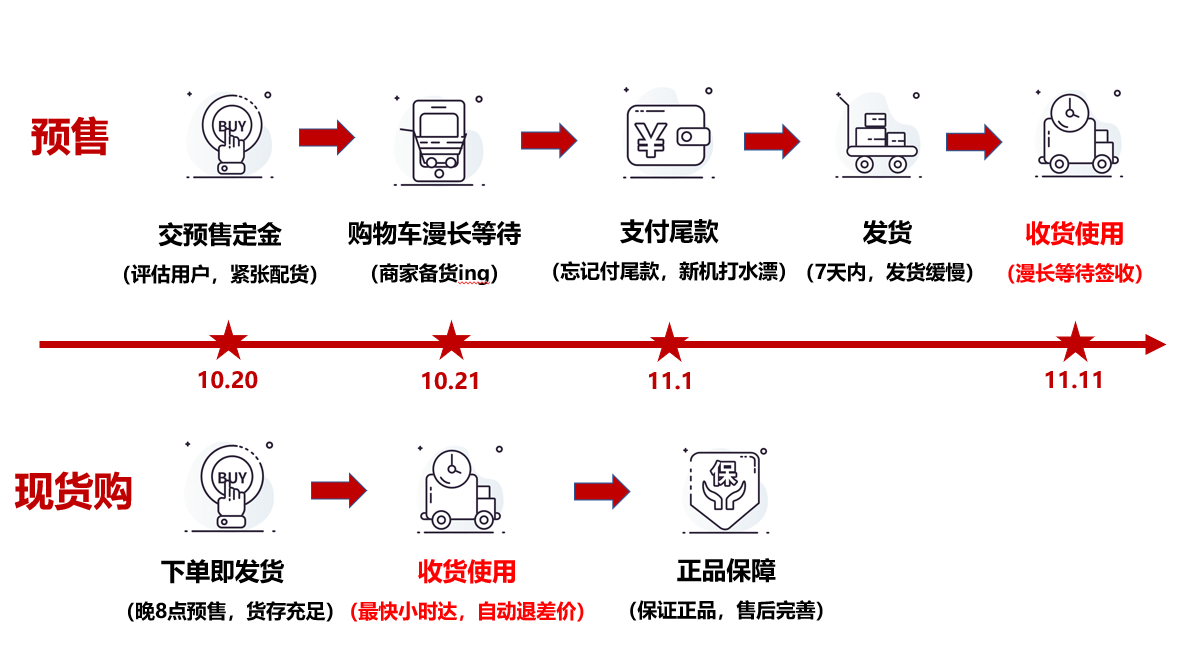 预售

BUY

¥

交预售定金
（评估用户，紧张配货）

购物车漫长等待
（商家备货ing）

支付尾款
（忘记付尾款，新机打水漂）

发货
（7天内，发货缓慢）

收货使用
（漫长等待签收）

10.20

10.21

11.1

11.11

现货购

BUY

保

下单即发货
（晚8点预售，货存充足）

收货使用
（最快小时达，自动退差价）

正品保障
（保证正品，售后完善）