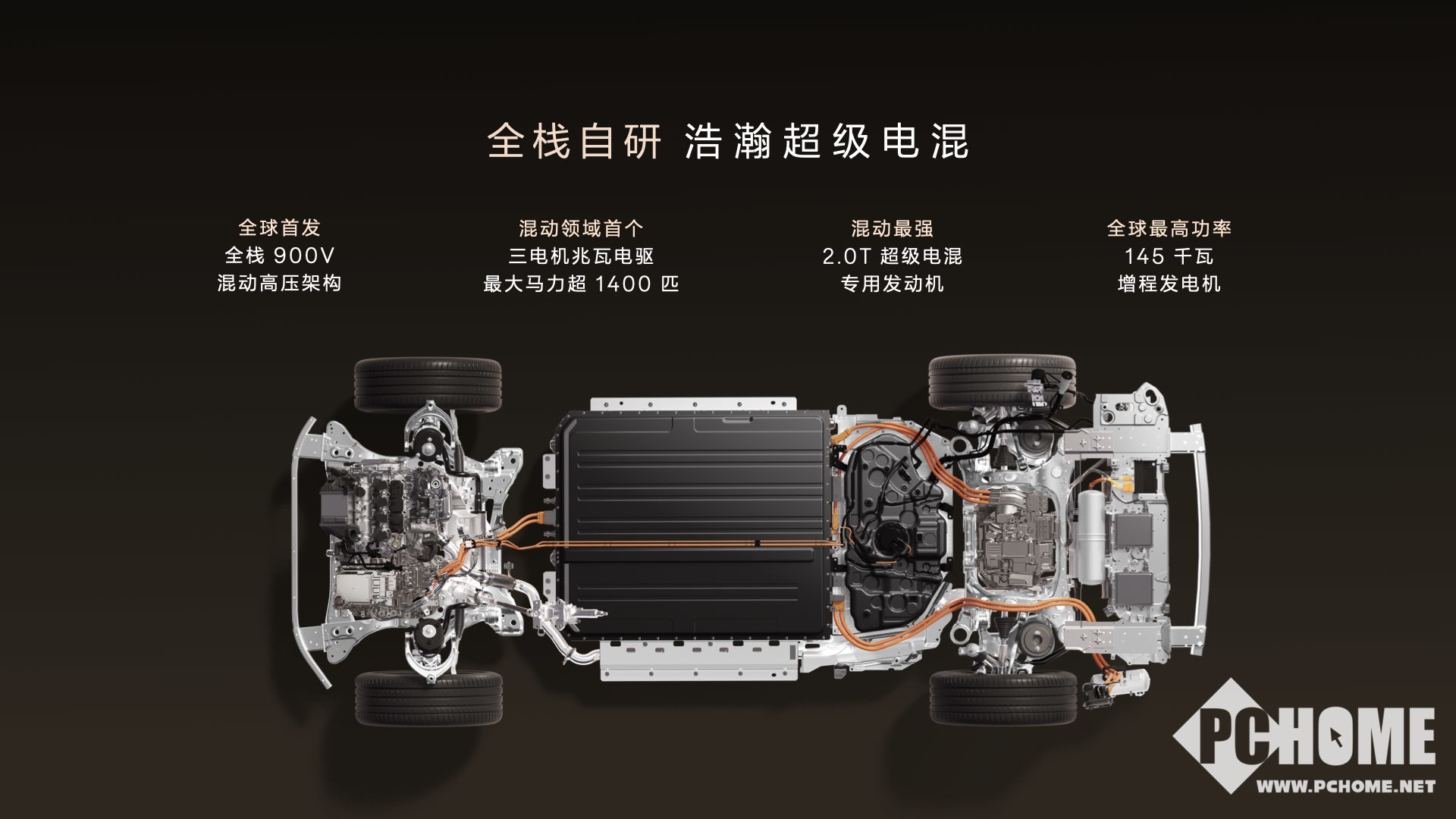 全栈自研 浩瀚超级电混

全球首发
全栈 900V
混动高压架构

混动领域首个
三电机兆瓦电驱
最大马力超 1400 匹

混动最强
2.0T 超级电混
专用发动机

全球最高功率
145 千瓦
增程发电机

PCHOME
WWW.PCHOME.NET